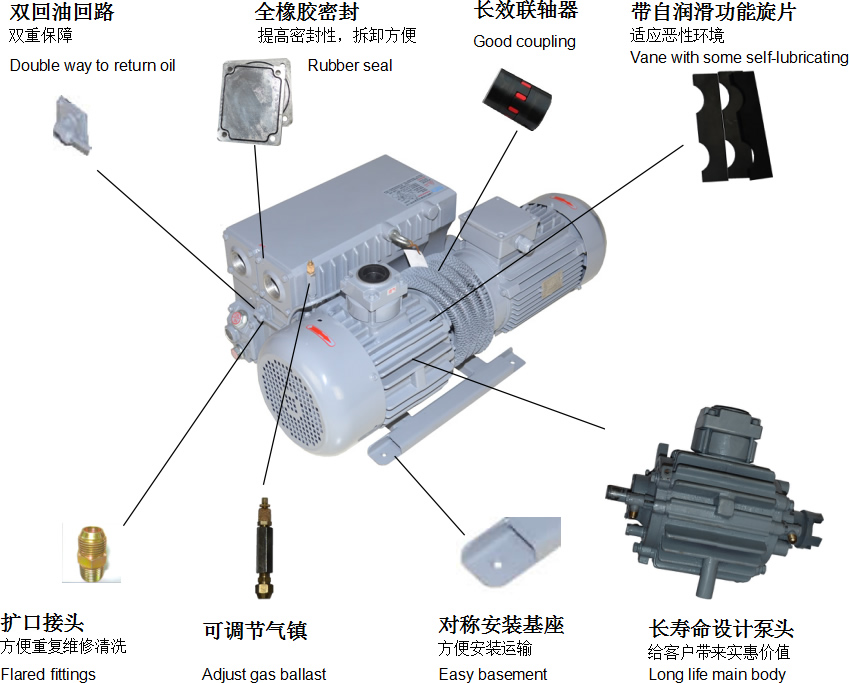 双回油回路
双重保障
Double way to return oil

全橡胶密封
提高密封性，拆卸方便
Rubber seal

长效联轴器
Good coupling

带自润滑功能旋片
适应恶性环境
Vane with some self-lubricating

扩口接头
方便重复维修清洗
Flared fittings

可调节气镇
Adjust gas ballast

对称安装基座
方便安装运输
Easy basement

长寿命设计泵头
给客户带来实惠价值
Long life main body